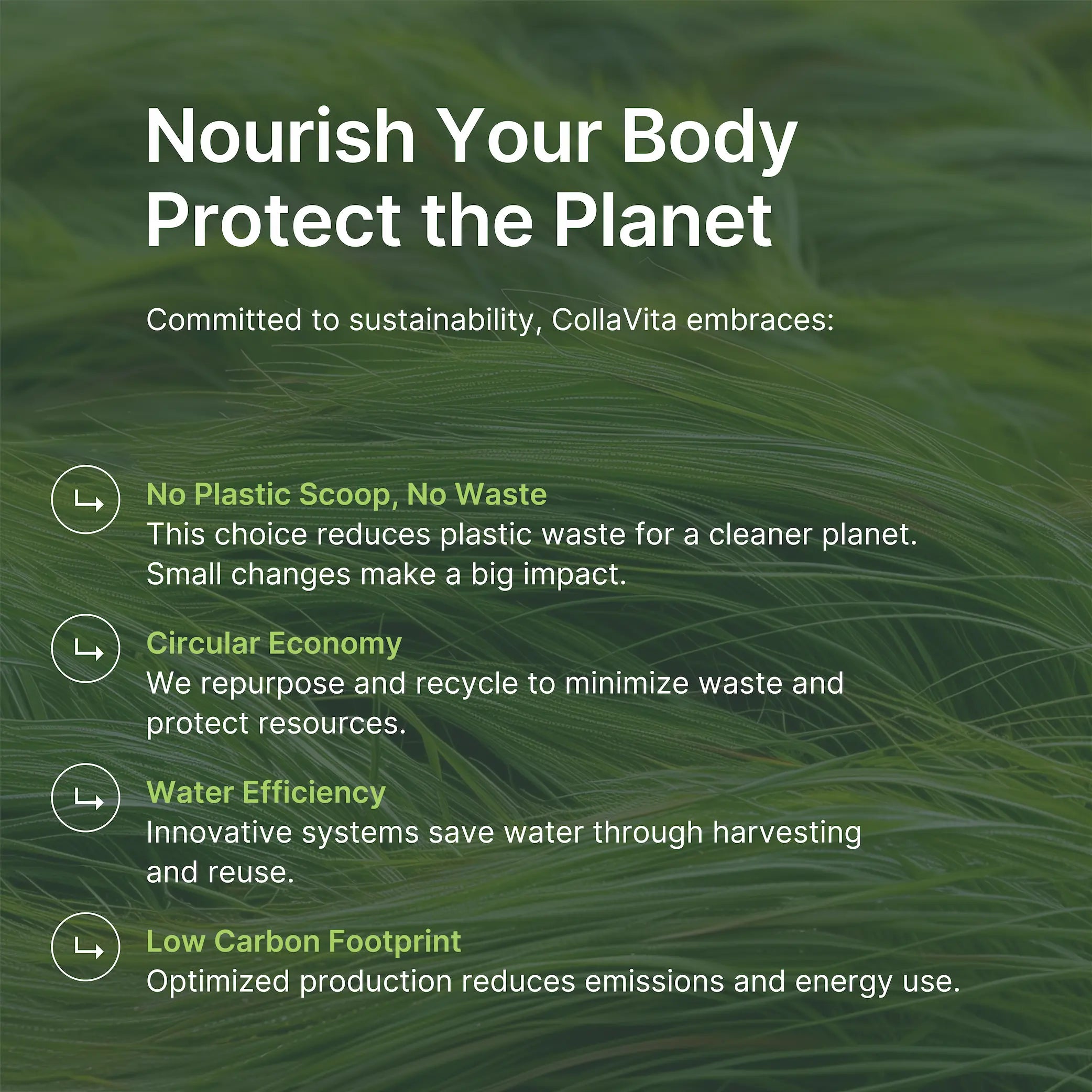 Nourish Your Body
Protect the Planet

Committed to sustainability, CollaVita embraces:

No Plastic Scoop, No Waste
This choice reduces plastic waste for a cleaner planet. Small changes make a big impact.

Circular Economy
We repurpose and recycle to minimize waste and protect resources.

Water Efficiency
Innovative systems save water through harvesting and reuse.

Low Carbon Footprint
Optimized production reduces emissions and energy use.